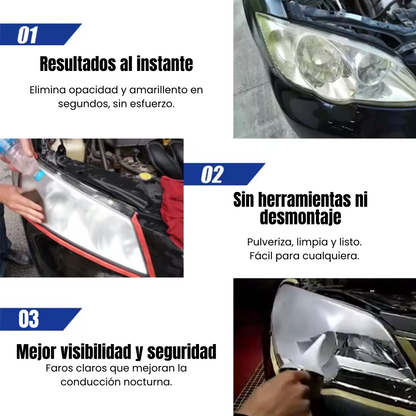 01

Resultados al instante

Elimina opacidad y amarillento en segundos, sin esfuerzo.

02

Sin herramientas ni desmontaje

Pulveriza, limpia y listo. Fácil para cualquiera.

03

Mejor visibilidad y seguridad

Faros claros que mejoran la conducción nocturna.